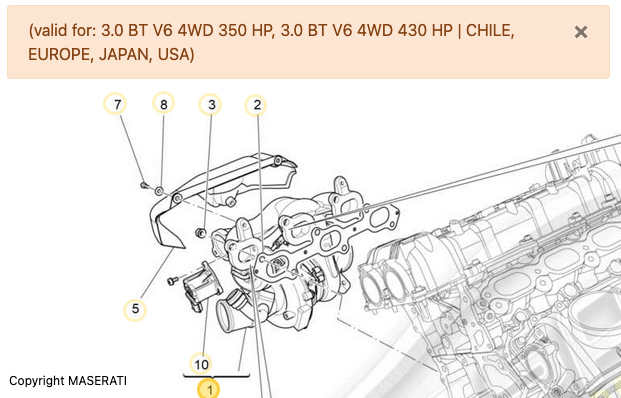 (valid for: 3.0 BT V6 4WD 350 HP, 3.0 BT V6 4WD 430 HP | CHILE, EUROPE, JAPAN, USA)

×

7
8
3
2
5
10
1

Copyright MASERATI